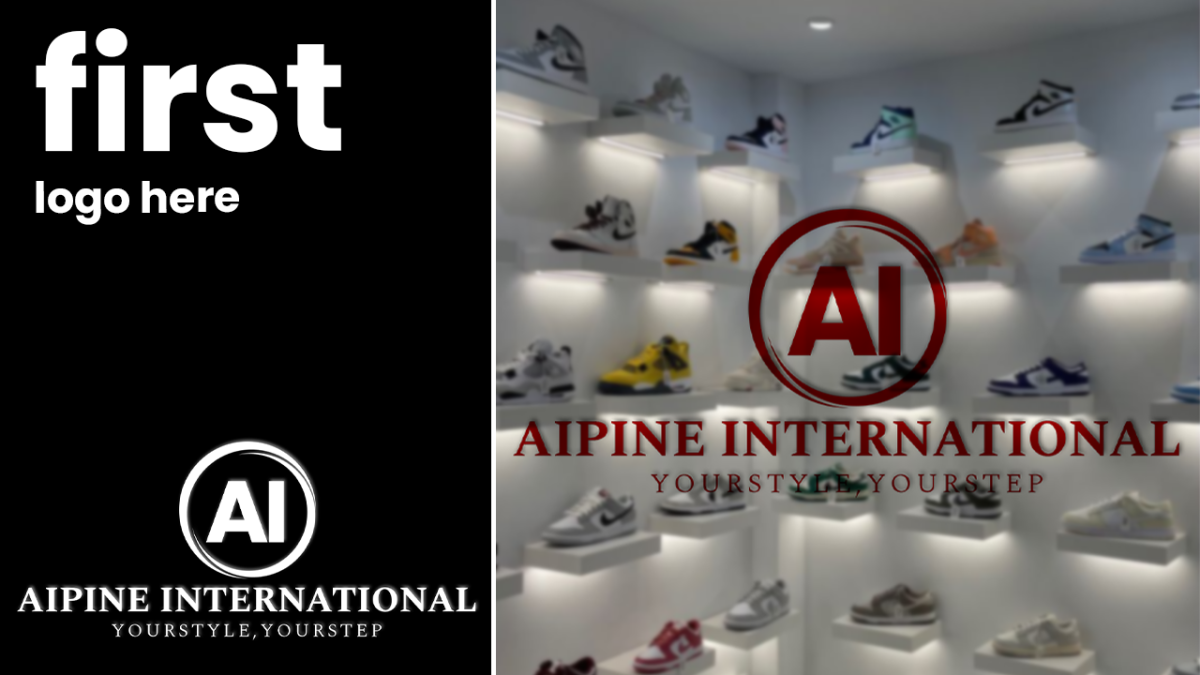 first
logo here

AI
AIPINE INTERNATIONAL
YOURSTYLE,YOURSTEP

AI
AIPINE INTERNATIONAL
YOURSTYLE,YOURSTEP